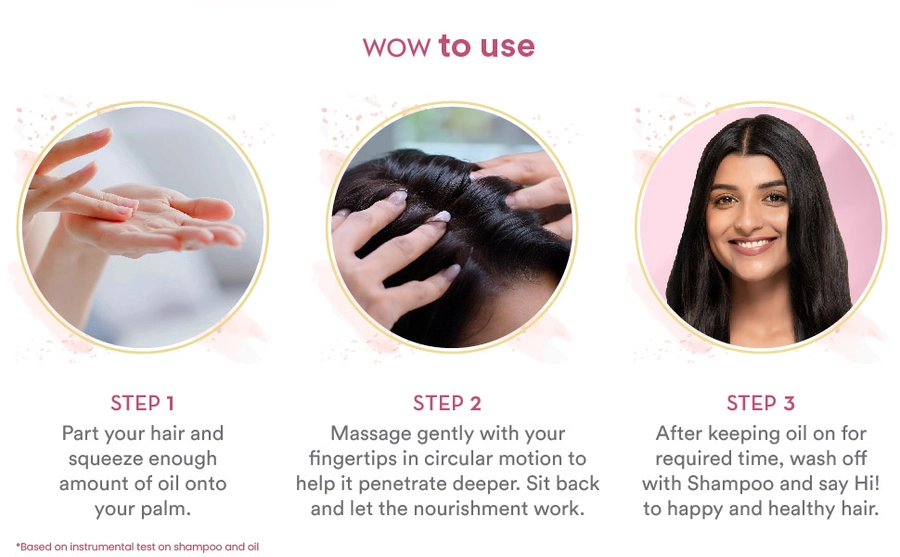 WOW to use

STEP 1
Part your hair and squeeze enough amount of oil onto your palm.

STEP 2
Massage gently with your fingertips in circular motion to help it penetrate deeper. Sit back and let the nourishment work.

STEP 3
After keeping oil on for required time, wash off with Shampoo and say Hi! to happy and healthy hair.

*Based on instrumental test on shampoo and oil