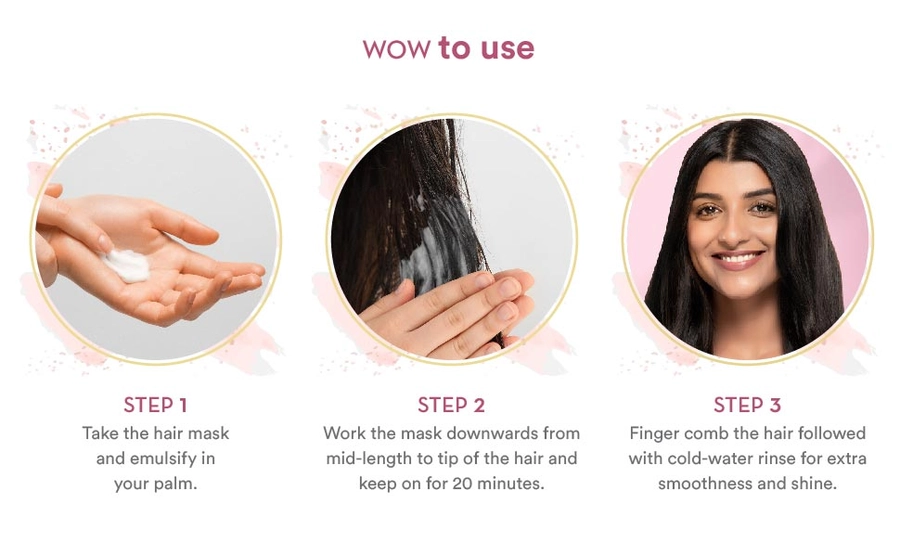 WOW to use

STEP 1
Take the hair mask and emulsify in your palm.

STEP 2
Work the mask downwards from mid-length to tip of the hair and keep on for 20 minutes.

STEP 3
Finger comb the hair followed with cold-water rinse for extra smoothness and shine.