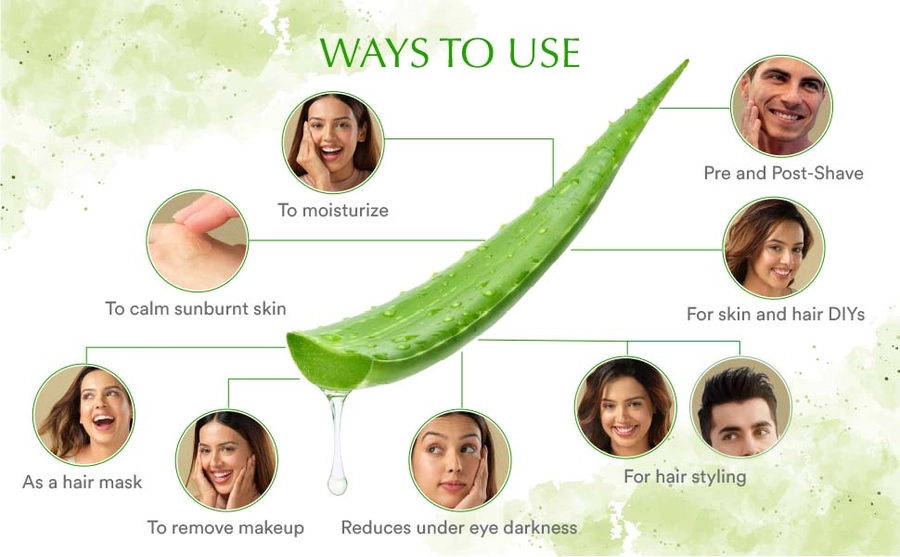 WAYS TO USE

To moisturize

Pre and Post-Shave

To calm sunburnt skin

For skin and hair DIYs

As a hair mask

To remove makeup

Reduces under eye darkness

For hair styling