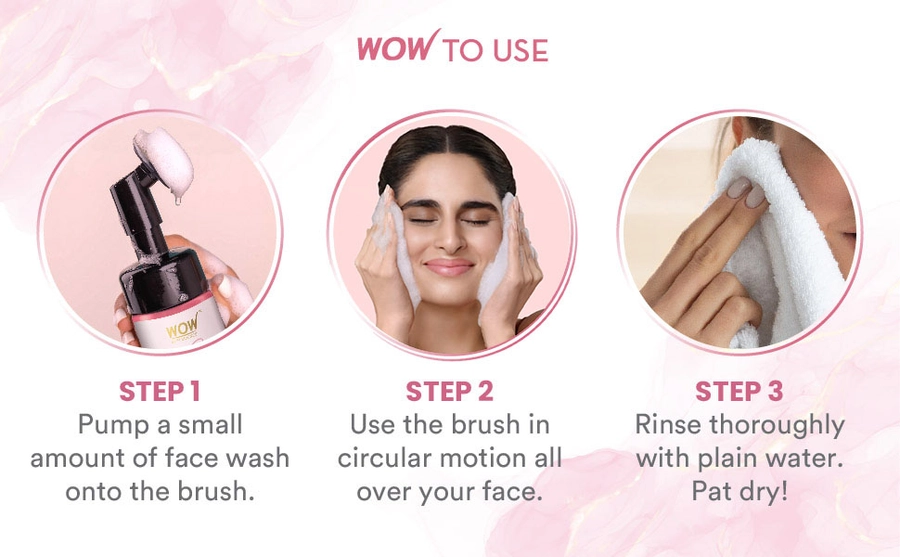 WOW TO USE

WOW

STEP 1
Pump a small amount of face wash onto the brush.

STEP 2
Use the brush in circular motion all over your face.

STEP 3
Rinse thoroughly with plain water. Pat dry!