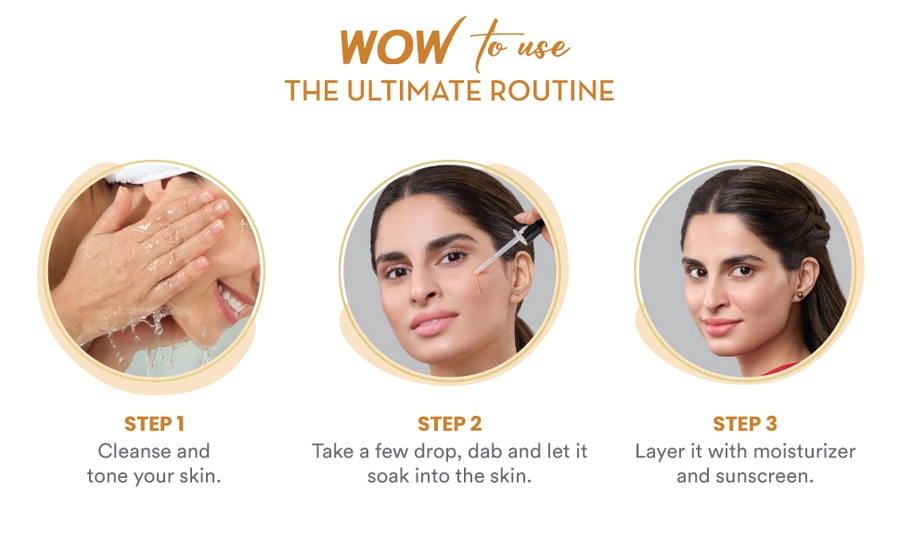 WOW to use
THE ULTIMATE ROUTINE

STEP 1
Cleanse and tone your skin.

STEP 2
Take a few drop, dab and let it soak into the skin.

STEP 3
Layer it with moisturizer and sunscreen.