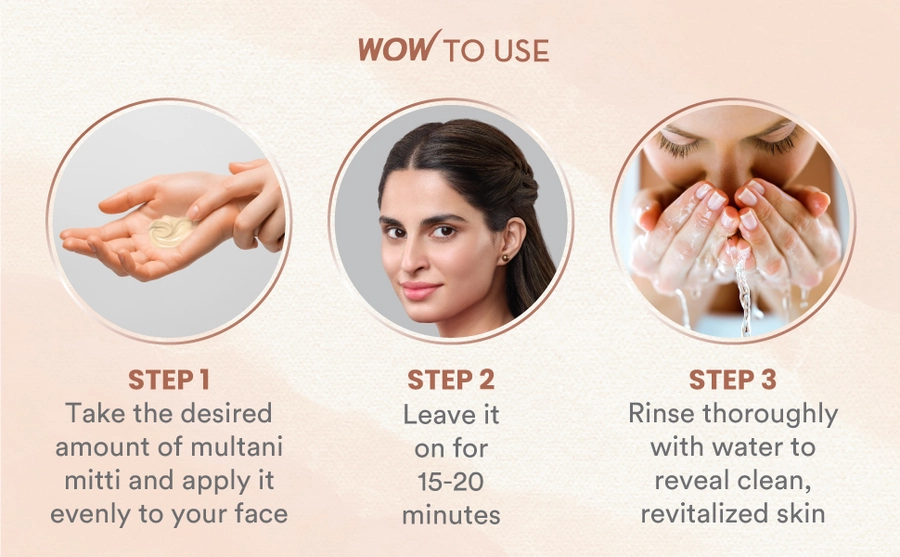 WOW TO USE

STEP 1
Take the desired amount of multani mitti and apply it evenly to your face

STEP 2
Leave it on for 15-20 minutes

STEP 3
Rinse thoroughly with water to reveal clean, revitalized skin