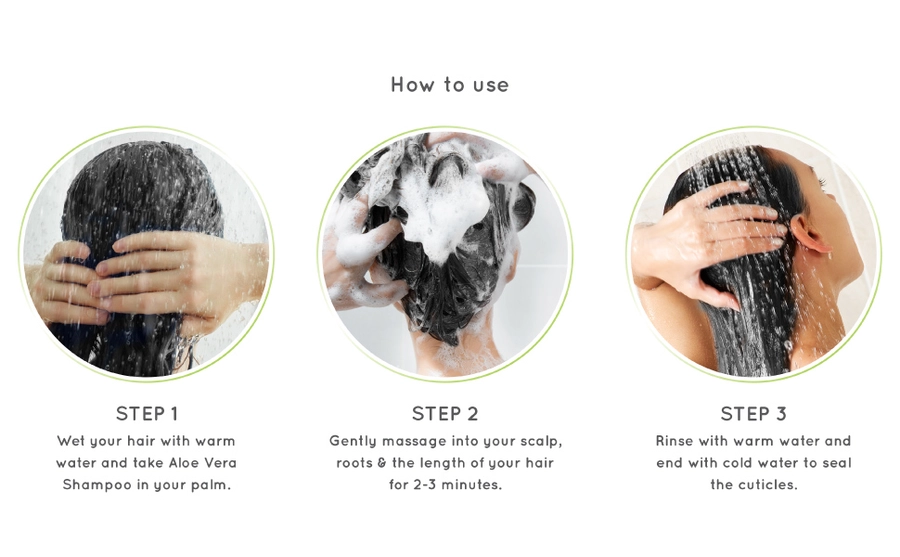 How to use

STEP 1
Wet your hair with warm water and take Aloe Vera Shampoo in your palm.

STEP 2
Gently massage into your scalp, roots & the length of your hair for 2-3 minutes.

STEP 3
Rinse with warm water and end with cold water to seal the cuticles.