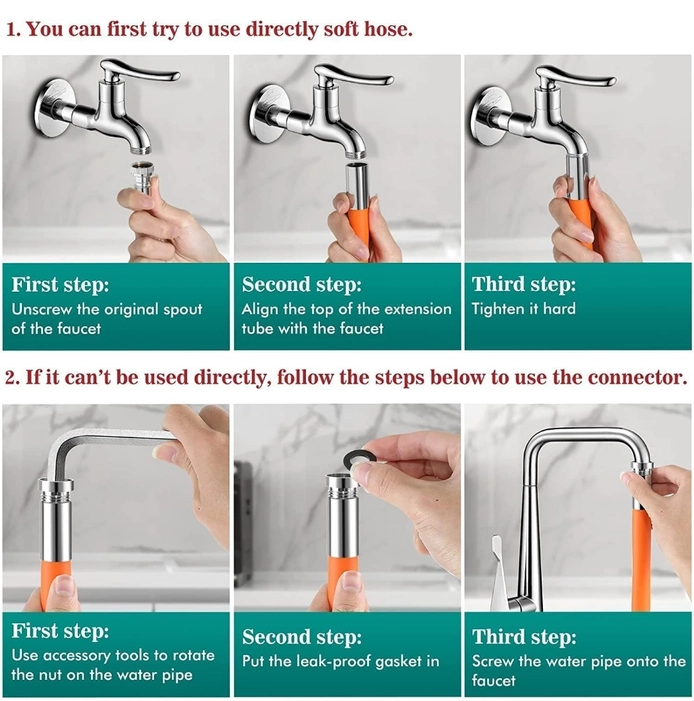 1. You can first try to use directly soft hose.

First step:
Unscrew the original spout of the faucet

Second step:
Align the top of the extension tube with the faucet

Third step:
Tighten it hard

2. If it can't be used directly, follow the steps below to use the connector.

First step:
Use accessory tools to rotate the nut on the water pipe

Second step:
Put the leak-proof gasket in

Third step:
Screw the water pipe onto the faucet