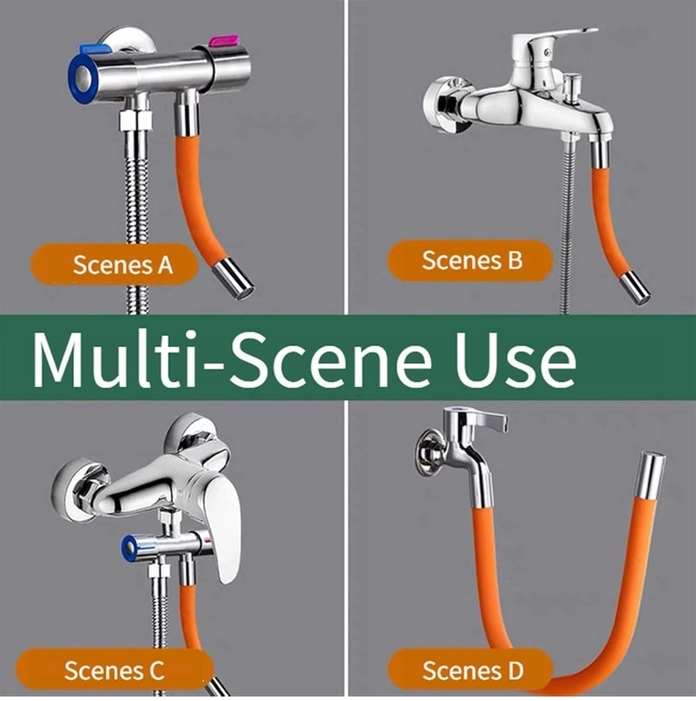 Scenes A

Scenes B

Multi-Scene Use

Scenes C

Scenes D