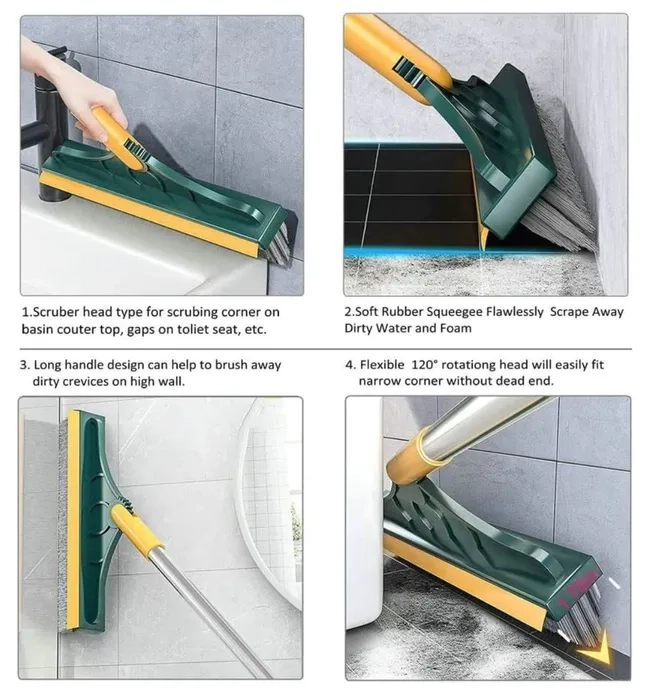 1.Scruber head type for scrubing corner on basin couter top, gaps on toliet seat, etc.

2.Soft Rubber Squeegee Flawlessly Scrape Away Dirty Water and Foam

3. Long handle design can help to brush away dirty crevices on high wall.

4. Flexible 120° rotationg head will easily fit narrow corner without dead end.