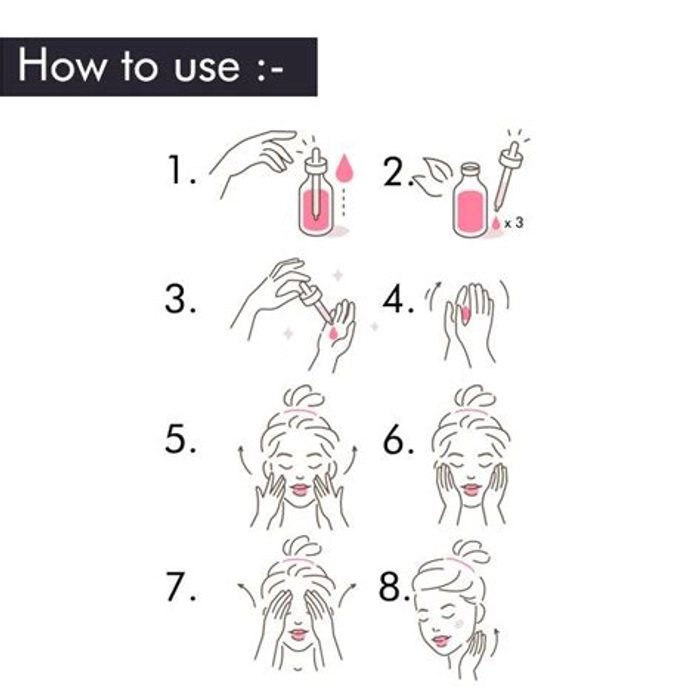 How to use :-

1.

2.

x 3

3.

4.

5.

6.

7.

8.