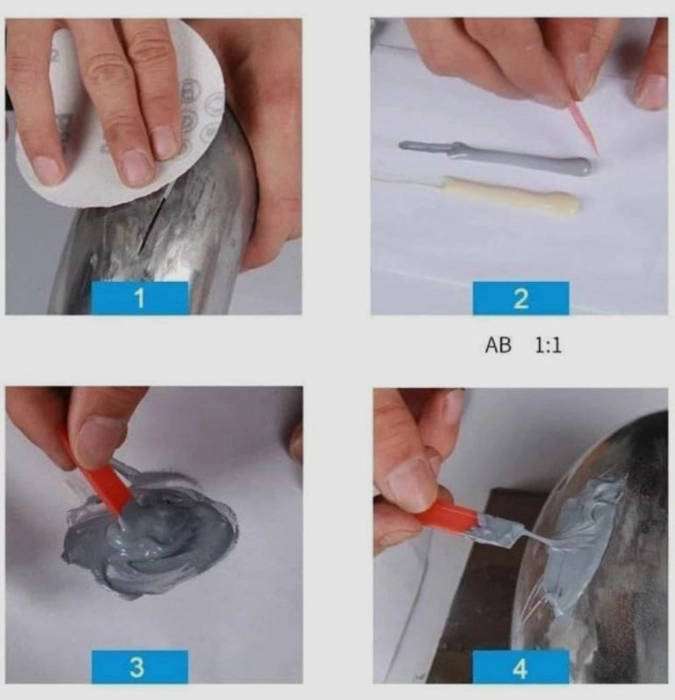 1

2

AB 1:1

3

4