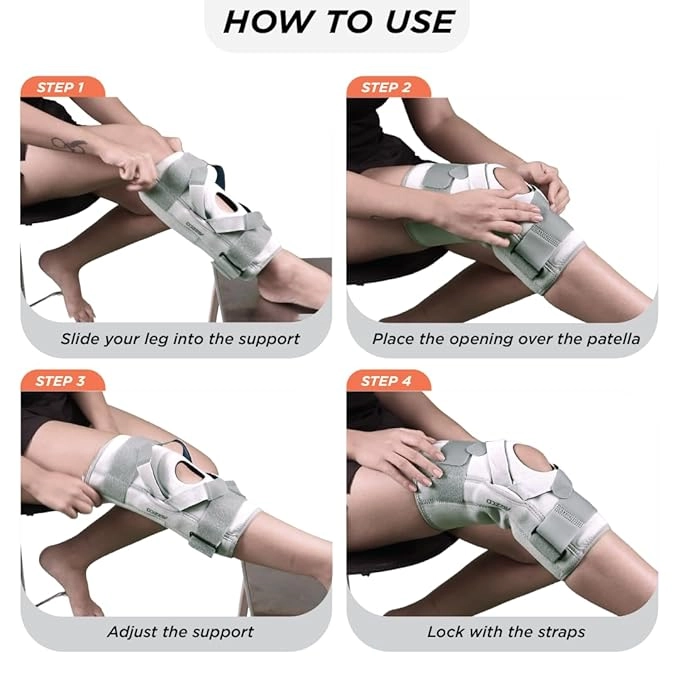 HOW TO USE

STEP 1

Slide your leg into the support

STEP 2

Place the opening over the patella

STEP 3

Adjust the support

STEP 4

Lock with the straps