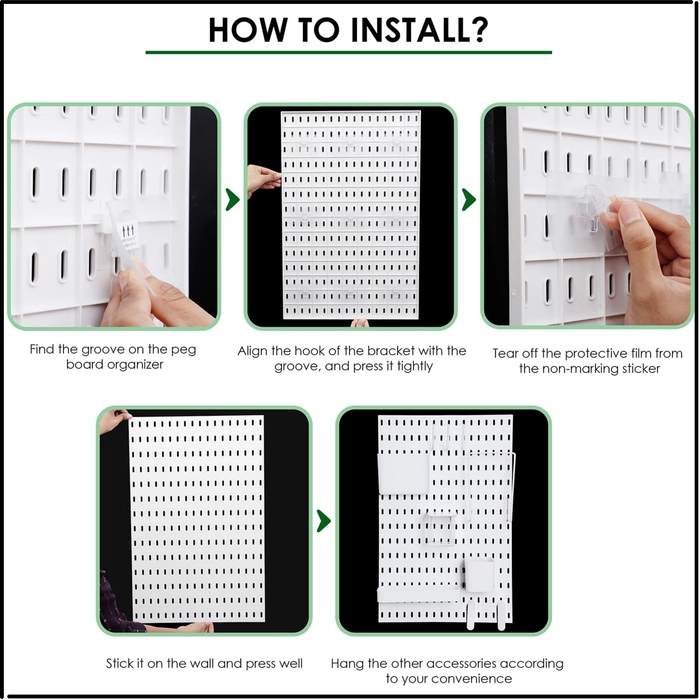 HOW TO INSTALL?

Find the groove on the peg board organizer

Align the hook of the bracket with the groove, and press it tightly

Tear off the protective film from the non-marking sticker

Stick it on the wall and press well

Hang the other accessories according to your convenience