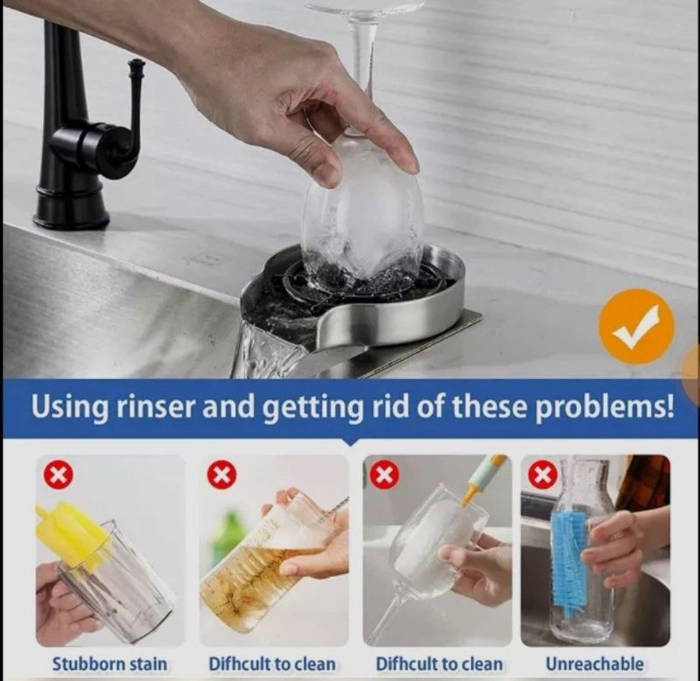 Using rinser and getting rid of these problems!

Stubborn stain

Difhcult to clean

Difhcult to clean

Unreachable