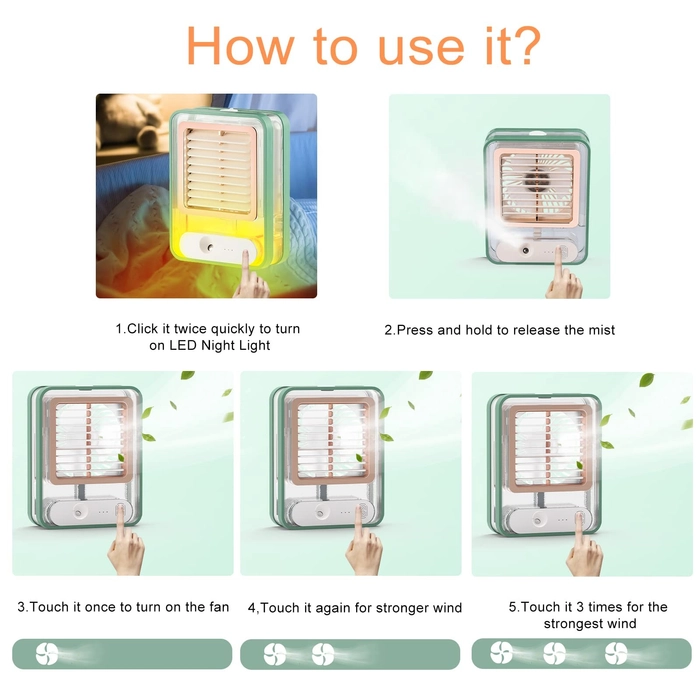 How to use it?

1.Click it twice quickly to turn on LED Night Light

2.Press and hold to release the mist

3.Touch it once to turn on the fan

4,Touch it again for stronger wind

5.Touch it 3 times for the strongest wind