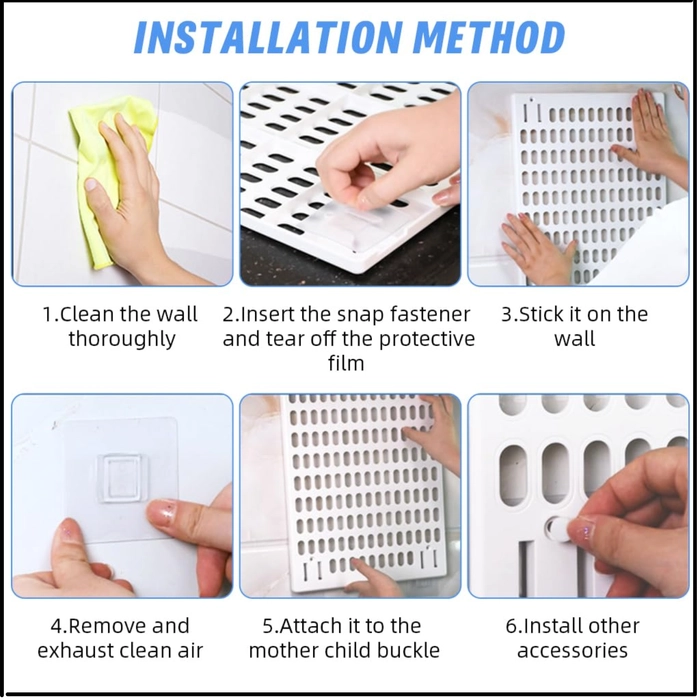 INSTALLATION METHOD

1.Clean the wall thoroughly

2.Insert the snap fastener and tear off the protective film

3.Stick it on the wall

4.Remove and exhaust clean air

5.Attach it to the mother child buckle

6.Install other accessories