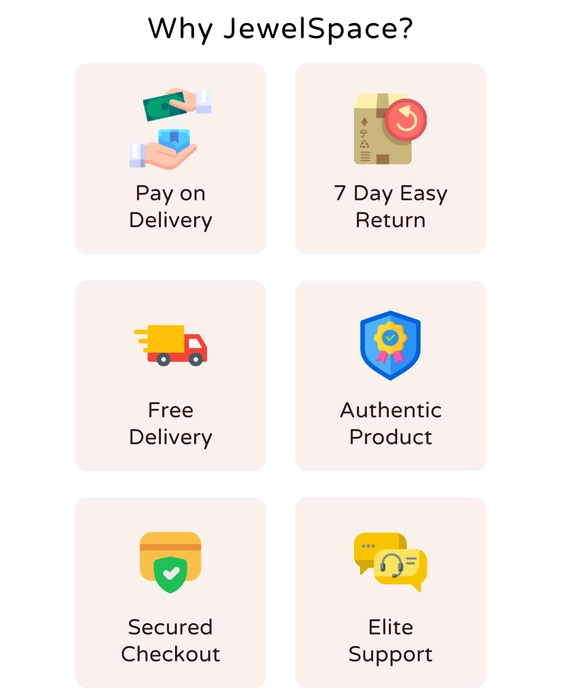 Why JewelSpace?

Pay on Delivery

7 Day Easy Return

Free Delivery

Authentic Product

Secured Checkout

Elite Support