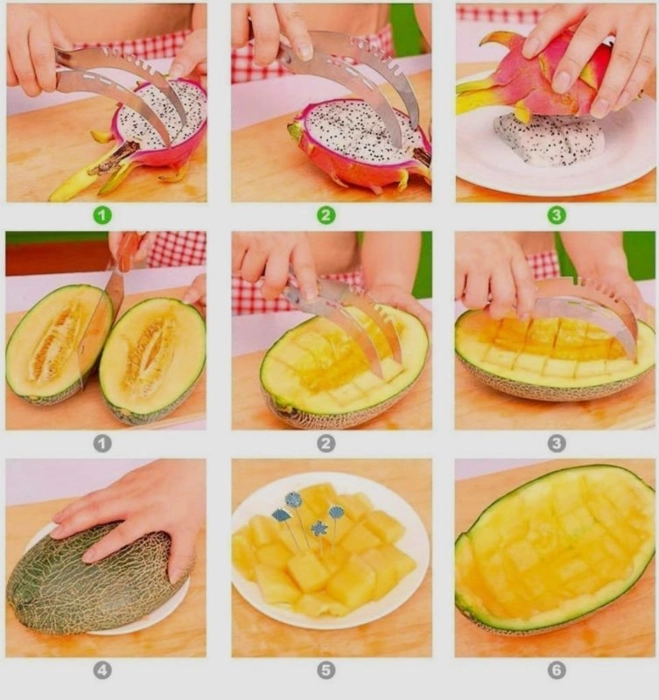 1

2

3

1

2

3

4

5

6