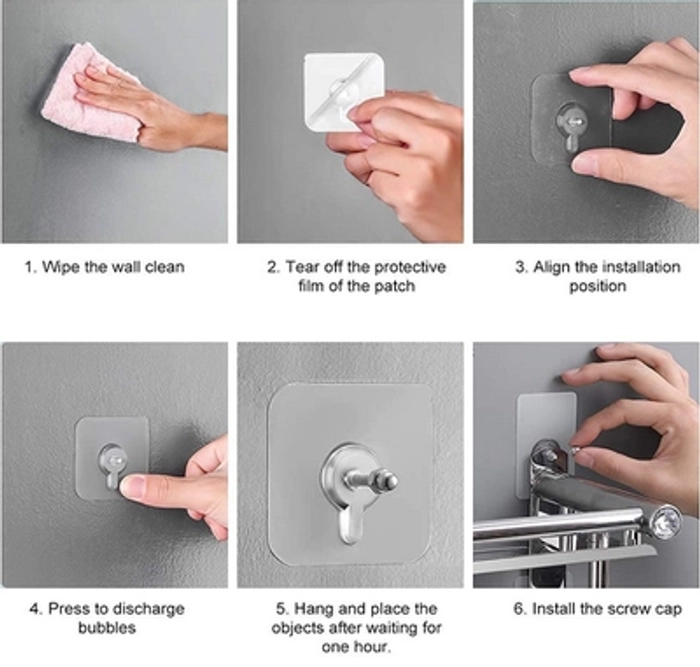 1. Wipe the wall clean

2. Tear off the protective film of the patch

3. Align the installation position

4. Press to discharge bubbles

5. Hang and place the objects after waiting for one hour.

6. Install the screw cap