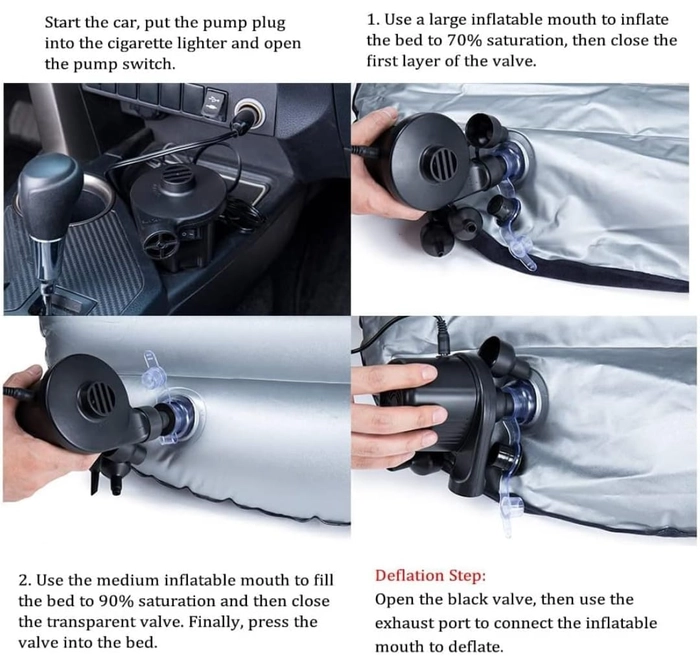 Start the car, put the pump plug into the cigarette lighter and open the pump switch.

1. Use a large inflatable mouth to inflate the bed to 70% saturation, then close the first layer of the valve.

2. Use the medium inflatable mouth to fill the bed to 90% saturation and then close the transparent valve. Finally, press the valve into the bed.

Deflation Step:
Open the black valve, then use the exhaust port to connect the inflatable mouth to deflate.