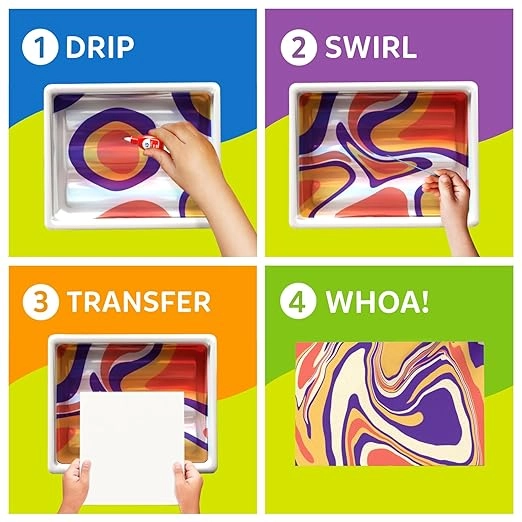 1 DRIP

2 SWIRL

3 TRANSFER

4 WHOA!