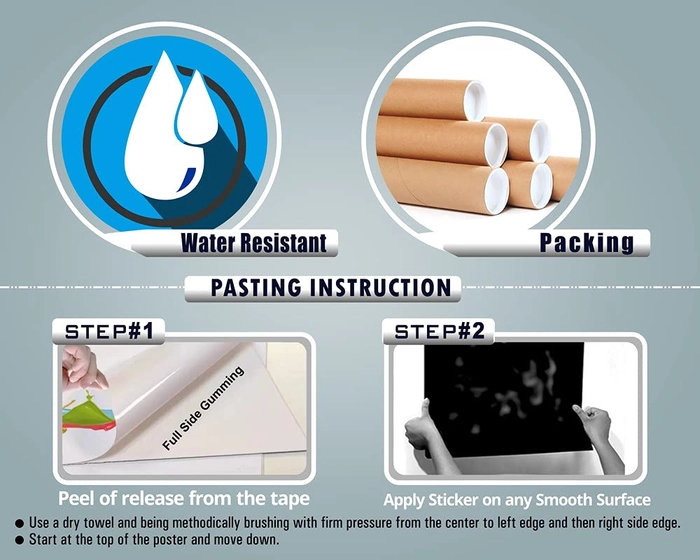 Water Resistant

Packing

PASTING INSTRUCTION

STEP#1

Full Side Gumming

Peel of release from the tape

STEP#2

Apply Sticker on any Smooth Surface

● Use a dry towel and being methodically brushing with firm pressure from the center to left edge and then right side edge.
● Start at the top of the poster and move down.