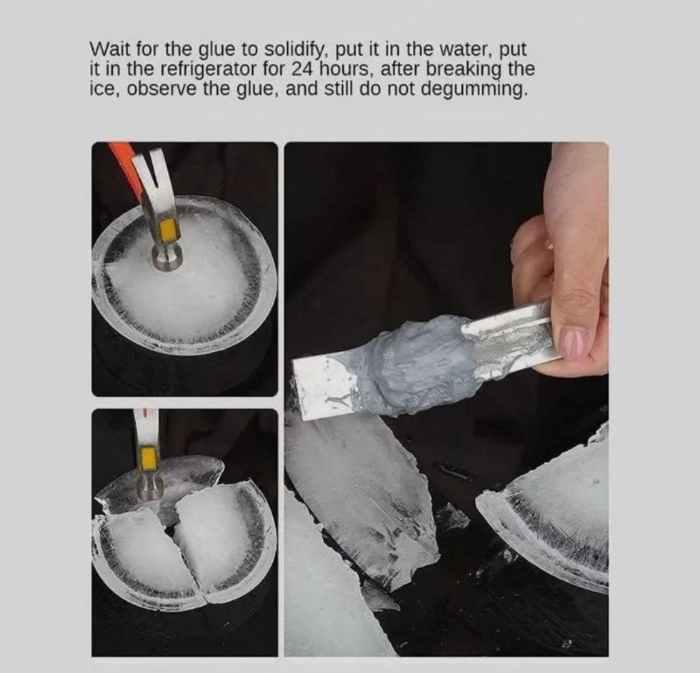 Wait for the glue to solidify, put it in the water, put it in the refrigerator for 24 hours, after breaking the ice, observe the glue, and still do not degumming.