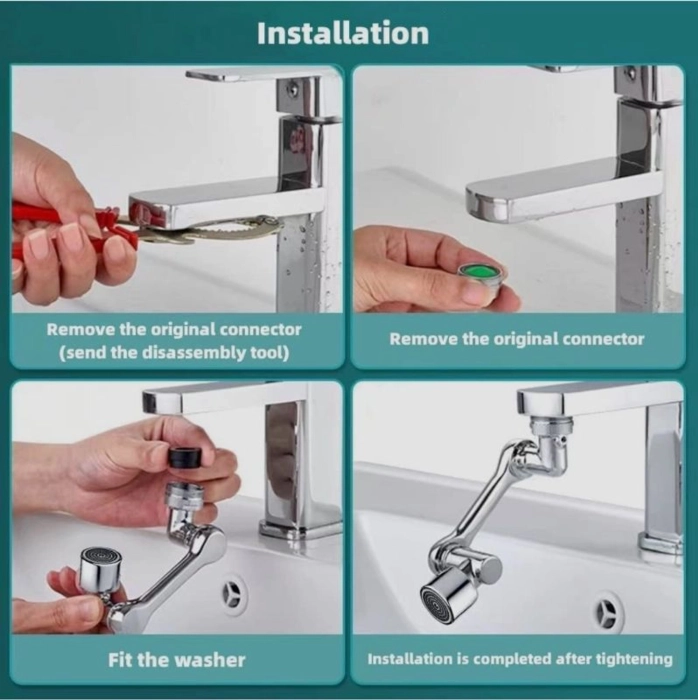 Installation

Remove the original connector (send the disassembly tool)

Remove the original connector

Fit the washer

Installation is completed after tightening