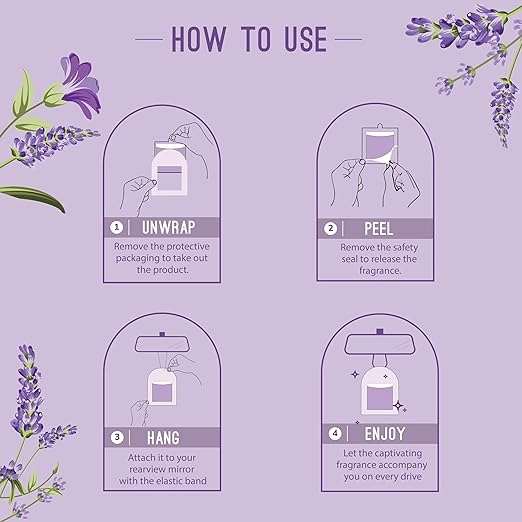 HOW TO USE

1 | UNWRAP
Remove the protective packaging to take out the product.

2 | PEEL
Remove the safety seal to release the fragrance.

3 | HANG
Attach it to your rearview mirror with the elastic band

4 | ENJOY
Let the captivating fragrance accompany you on every drive