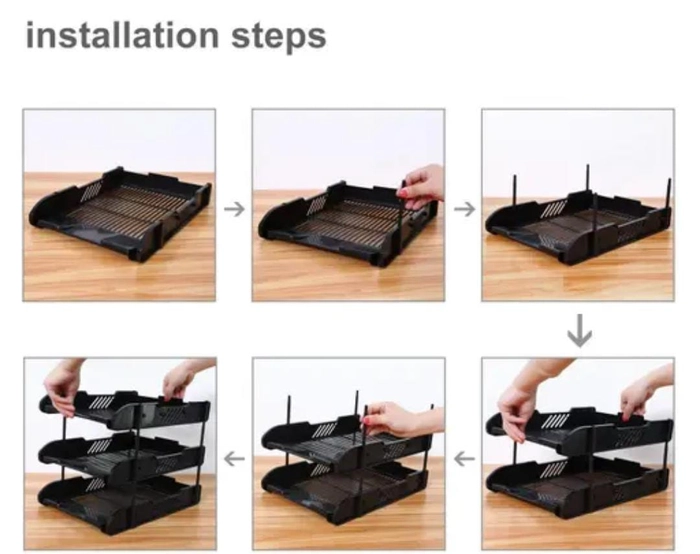 installation steps