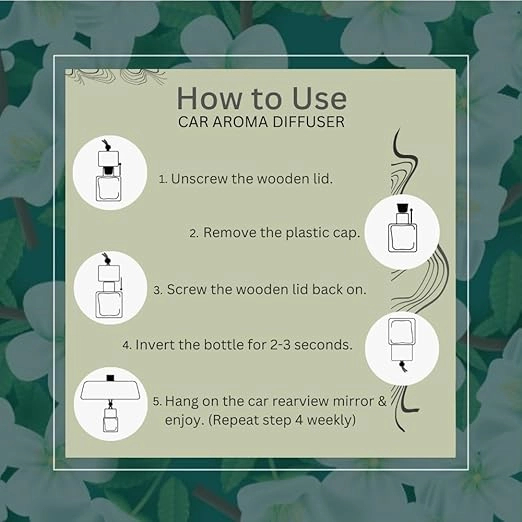 How to Use
CAR AROMA DIFFUSER

1. Unscrew the wooden lid.

2. Remove the plastic cap.

3. Screw the wooden lid back on.

4. Invert the bottle for 2-3 seconds.

5. Hang on the car rearview mirror & enjoy. (Repeat step 4 weekly)