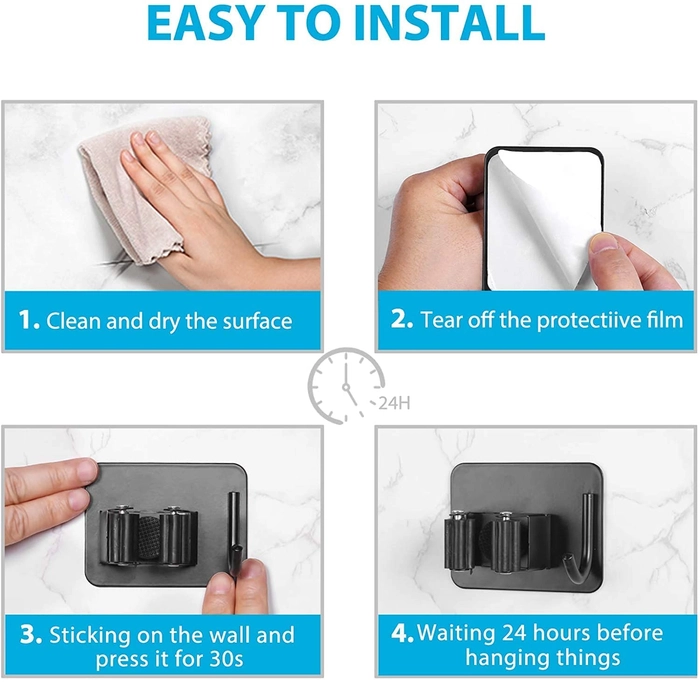 EASY TO INSTALL

1. Clean and dry the surface

2. Tear off the protectiive film

24H

3. Sticking on the wall and press it for 30s

4. Waiting 24 hours before hanging things