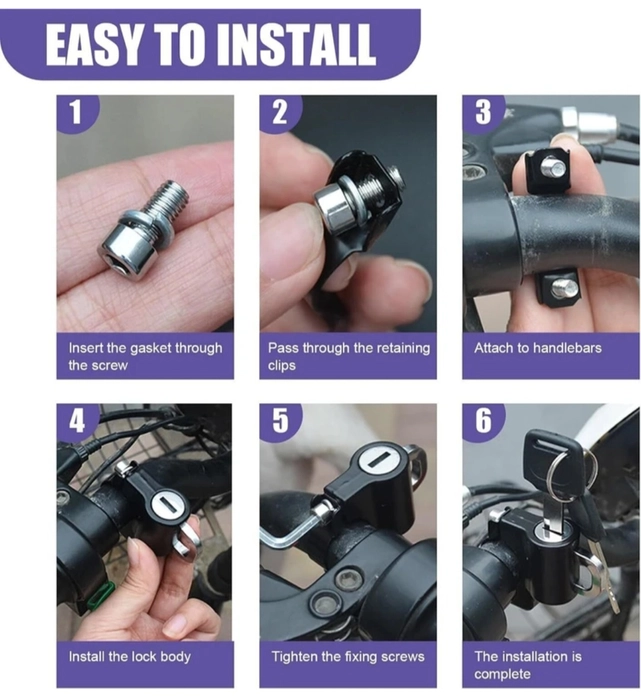 EASY TO INSTALL

1
Insert the gasket through the screw

2
Pass through the retaining clips

3
Attach to handlebars

4
Install the lock body

5
Tighten the fixing screws

6
The installation is complete