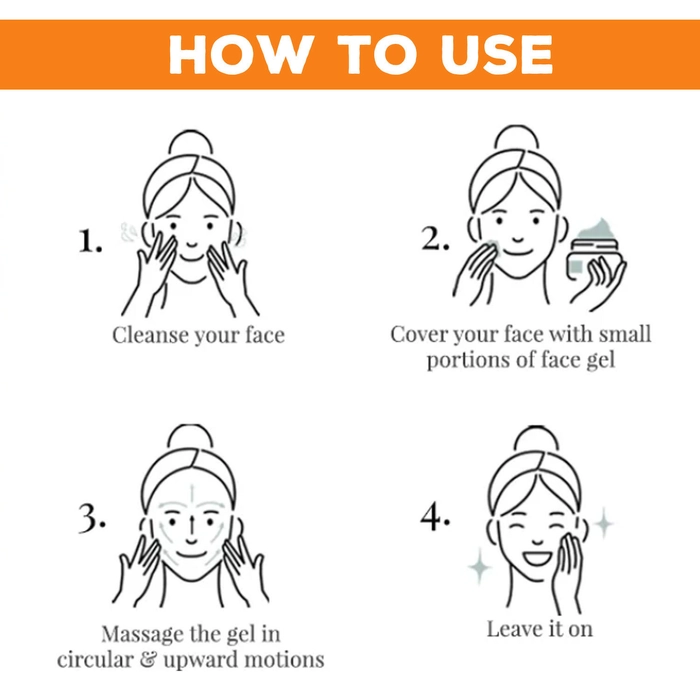 HOW TO USE

1.

Cleanse your face

2.

Cover your face with small portions of face gel

3.

Massage the gel in circular & upward motions

4.

Leave it on