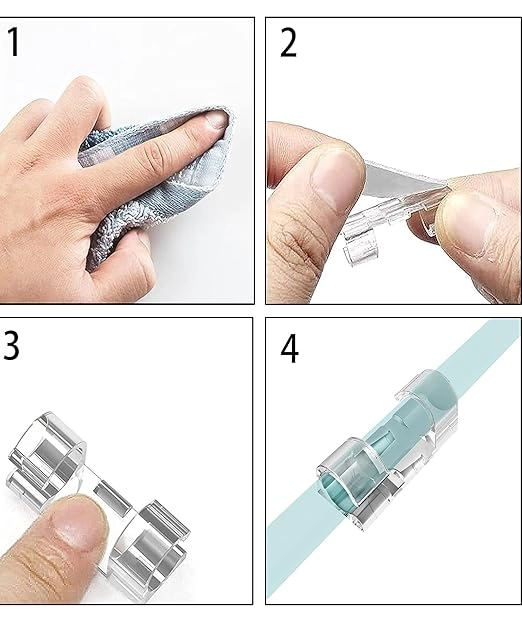 1

2

3

4