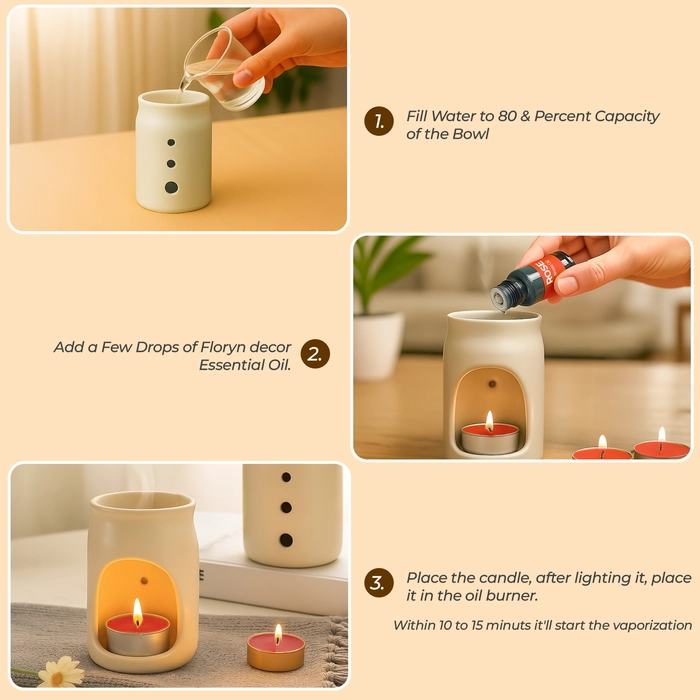 1. Fill Water to 80 & Percent Capacity of the Bowl

ROSE

Add a Few Drops of Floryn decor Essential Oil. 2.

3. Place the candle, after lighting it, place it in the oil burner.

Within 10 to 15 minuts it'll start the vaporization