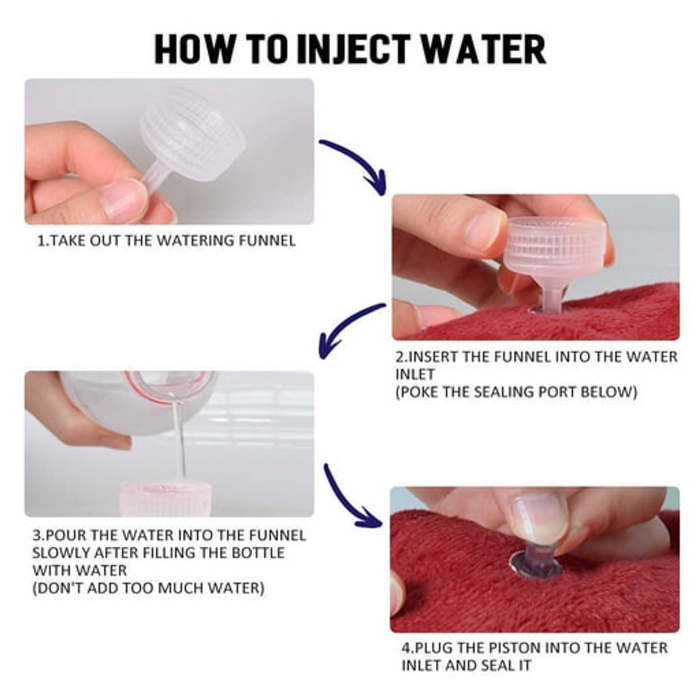 HOW TO INJECT WATER

1.TAKE OUT THE WATERING FUNNEL

2.INSERT THE FUNNEL INTO THE WATER INLET
(POKE THE SEALING PORT BELOW)

3.POUR THE WATER INTO THE FUNNEL SLOWLY AFTER FILLING THE BOTTLE WITH WATER
(DON'T ADD TOO MUCH WATER)

4.PLUG THE PISTON INTO THE WATER INLET AND SEAL IT