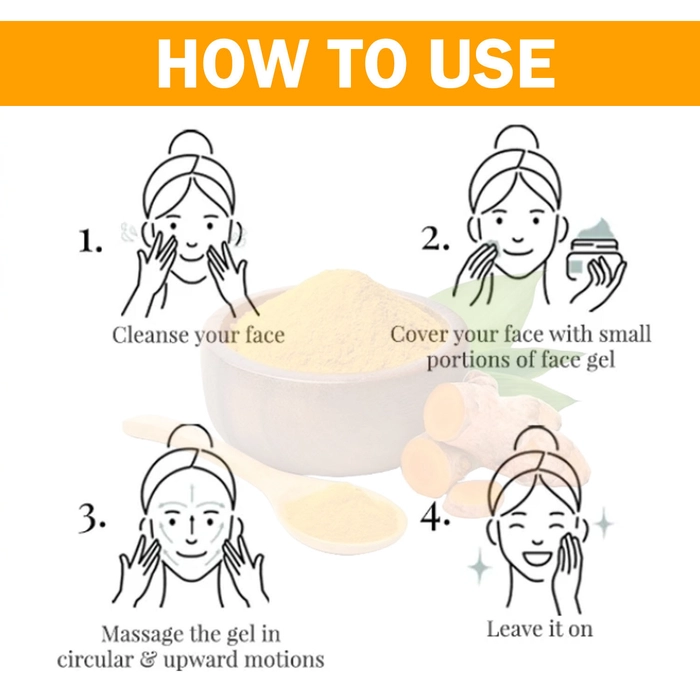 HOW TO USE

1.
Cleanse your face

2.
Cover your face with small portions of face gel

3.
Massage the gel in circular & upward motions

4.
Leave it on