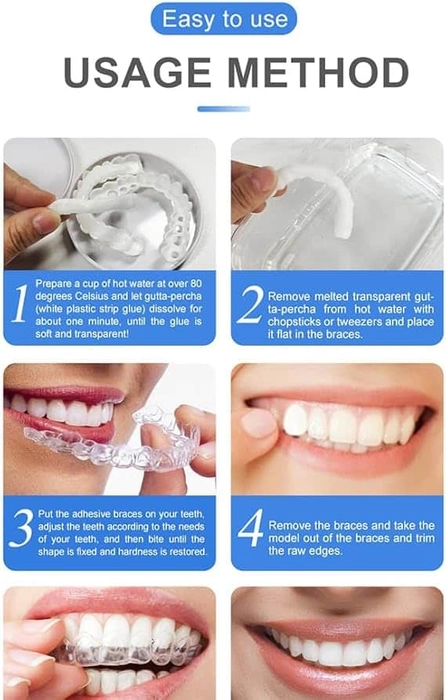 Easy to use

USAGE METHOD

1 Prepare a cup of hot water at over 80 degrees Celsius and let gutta-percha (white plastic strip glue) dissolve for about one minute, until the glue is soft and transparent!

2 Remove melted transparent gutta-percha from hot water with chopsticks or tweezers and place it flat in the braces.

3 Put the adhesive braces on your teeth, adjust the teeth according to the needs of your teeth, and then bite until the shape is fixed and hardness is restored.

4 Remove the braces and take the model out of the braces and trim the raw edges.