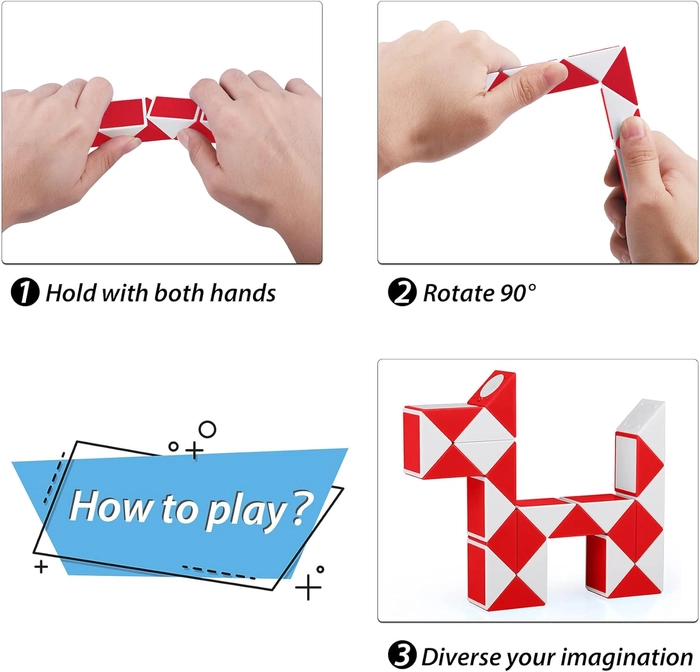 ❶ Hold with both hands

❷ Rotate 90°

How to play?

❸ Diverse your imagination