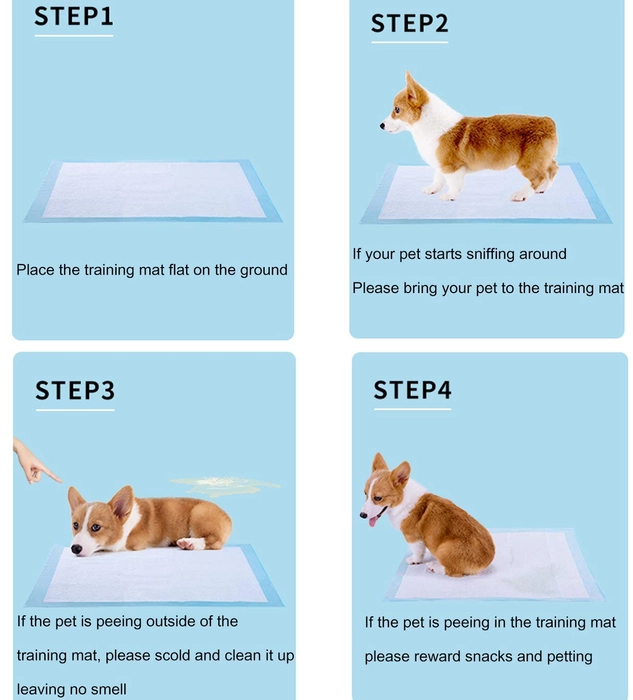 STEP1

Place the training mat flat on the ground

STEP2

If your pet starts sniffing around

Please bring your pet to the training mat

STEP3

If the pet is peeing outside of the training mat, please scold and clean it up leaving no smell

STEP4

If the pet is peeing in the training mat please reward snacks and petting