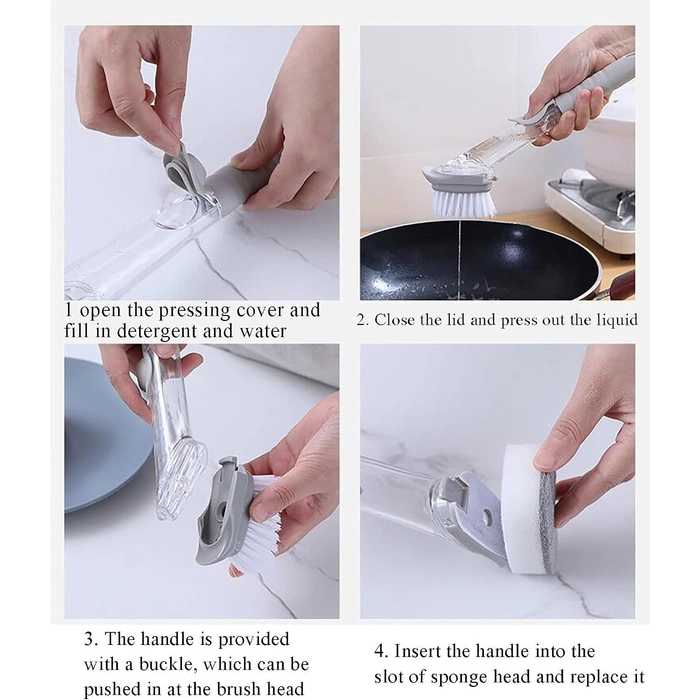 1 open the pressing cover and fill in detergent and water

2. Close the lid and press out the liquid

3. The handle is provided with a buckle, which can be pushed in at the brush head

4. Insert the handle into the slot of sponge head and replace it