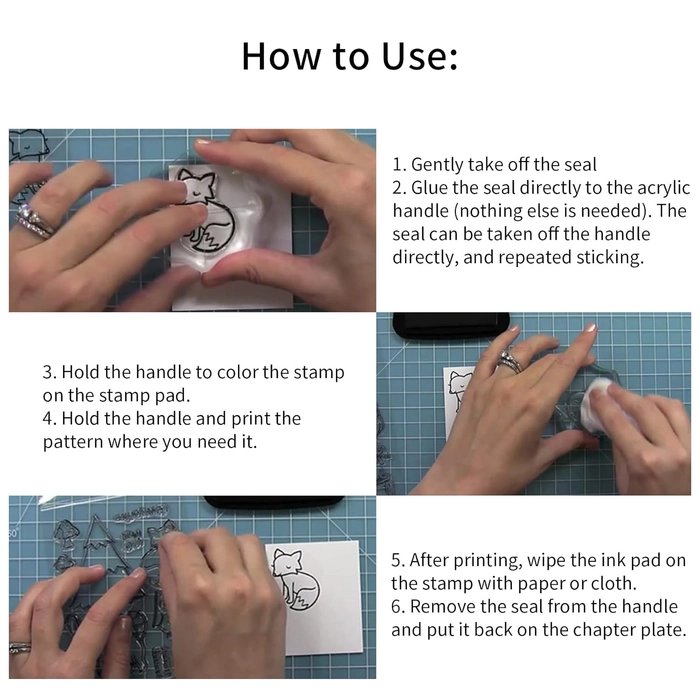 How to Use:

1. Gently take off the seal
2. Glue the seal directly to the acrylic handle (nothing else is needed). The seal can be taken off the handle directly, and repeated sticking.

3. Hold the handle to color the stamp on the stamp pad.
4. Hold the handle and print the pattern where you need it.

5. After printing, wipe the ink pad on the stamp with paper or cloth.
6. Remove the seal from the handle and put it back on the chapter plate.