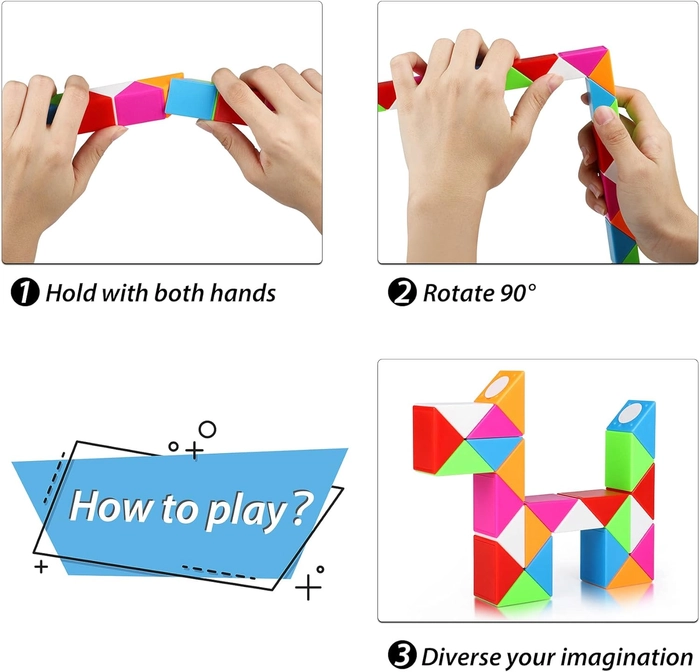 ❶ Hold with both hands

❷ Rotate 90°

How to play?

❸ Diverse your imagination