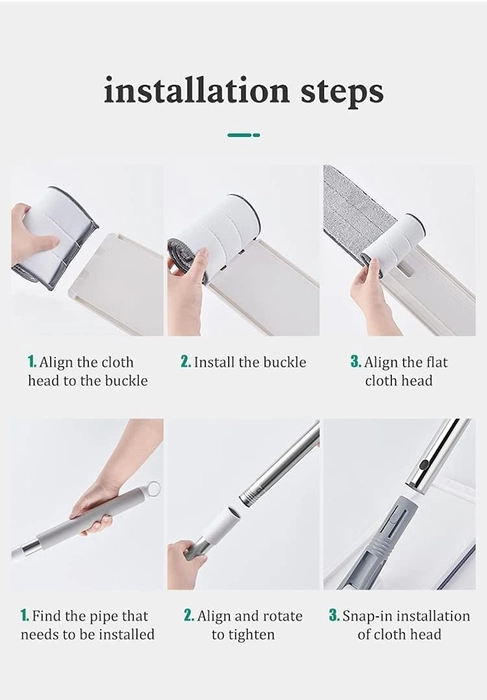 installation steps

1. Align the cloth head to the buckle

2. Install the buckle

3. Align the flat cloth head

1. Find the pipe that needs to be installed

2. Align and rotate to tighten

3. Snap-in installation of cloth head