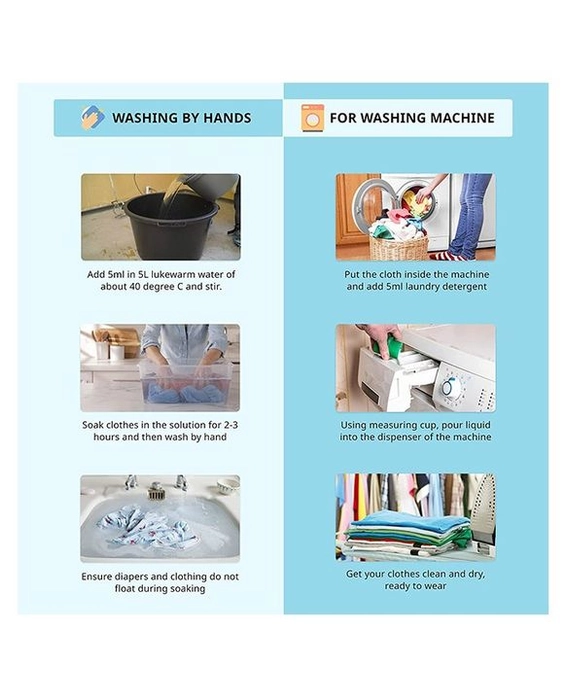 WASHING BY HANDS

Add 5ml in 5L lukewarm water of about 40 degree C and stir.

Soak clothes in the solution for 2-3 hours and then wash by hand

Ensure diapers and clothing do not float during soaking

FOR WASHING MACHINE

Put the cloth inside the machine and add 5ml laundry detergent

Using measuring cup, pour liquid into the dispenser of the machine

Get your clothes clean and dry, ready to wear