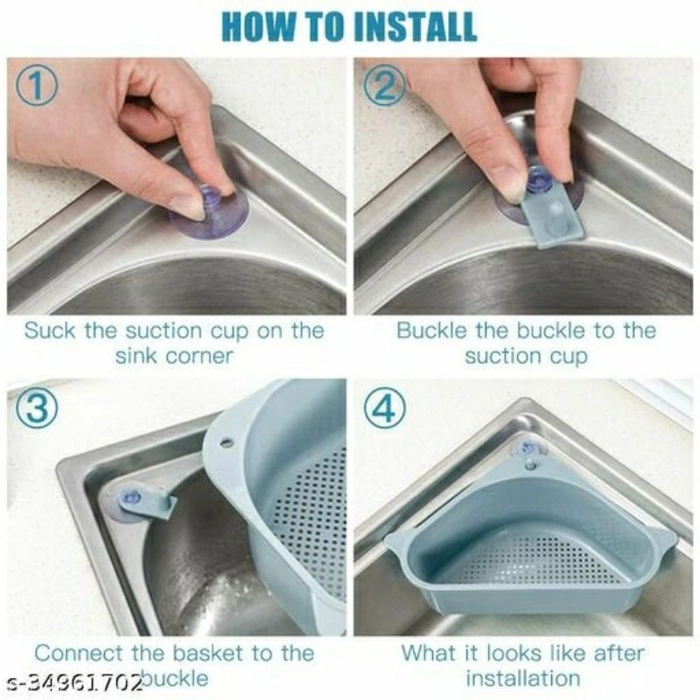 HOW TO INSTALL

①

Suck the suction cup on the sink corner

②

Buckle the buckle to the suction cup

③

Connect the basket to the buckle

④

What it looks like after installation

s-34961702