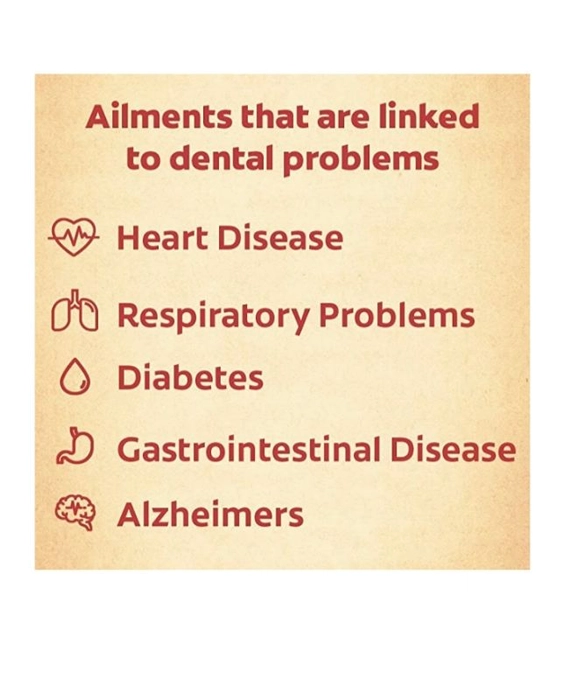 Ailments that are linked to dental problems

Heart Disease

Respiratory Problems

Diabetes

Gastrointestinal Disease

Alzheimers