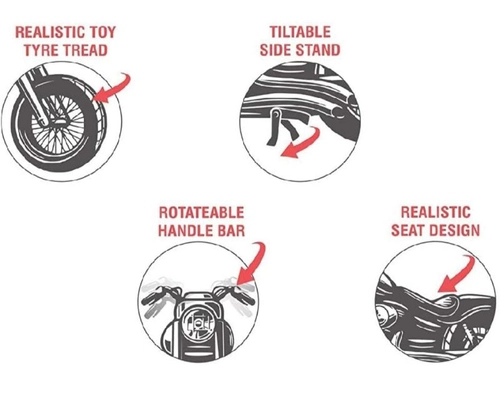 REALISTIC TOY TYRE TREAD

TILTABLE SIDE STAND

ROTATEABLE HANDLE BAR

REALISTIC SEAT DESIGN