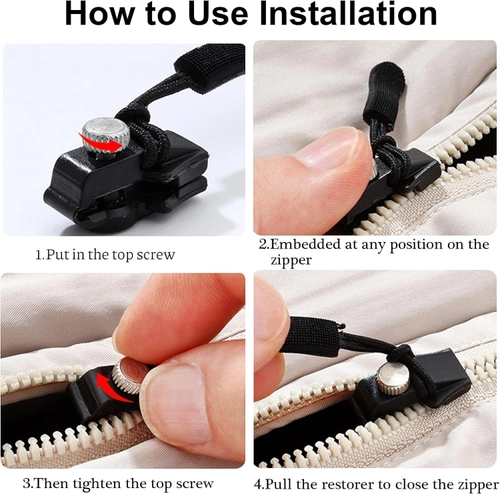 How to Use Installation

1.Put in the top screw

2.Embedded at any position on the zipper

3.Then tighten the top screw

4.Pull the restorer to close the zipper