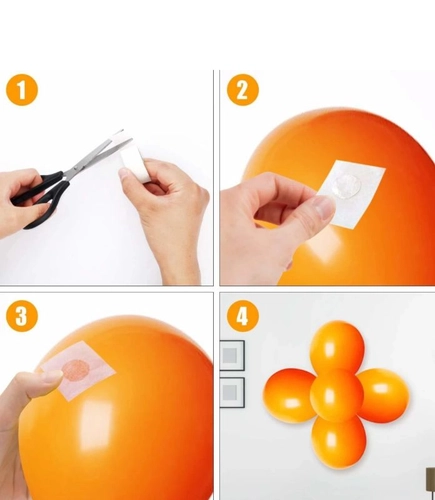 1

2

3

4