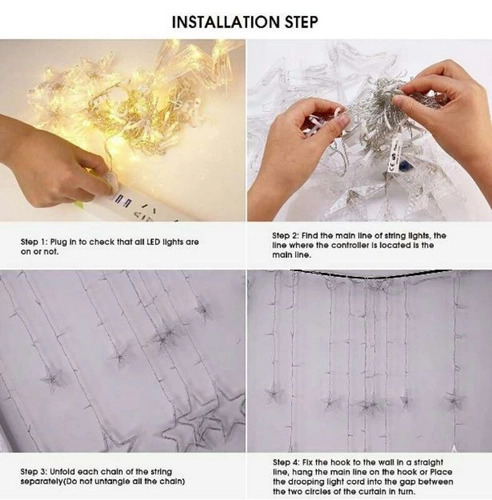 INSTALLATION STEP

Step 1: Plug in to check that all LED lights are on or not.

Step 2: Find the main line of string lights, the line where the controller is located is the main line.

Step 3: Unfold each chain of the string separately(Do not untangle all the chain)

Step 4: Fix the hook to the wall in a straight line, hang the main line on the hook or Place the drooping light cord into the gap between the two circles of the curtain in turn.