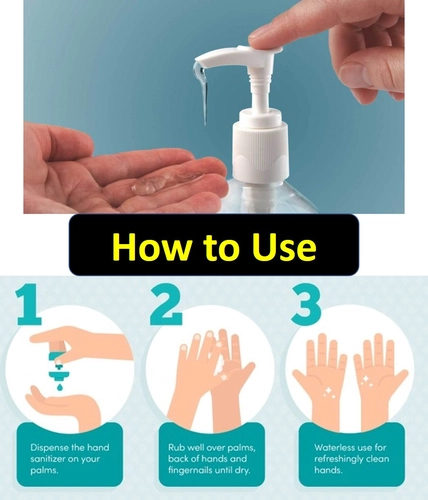 How to Use

1

Dispense the hand sanitizer on your palms.

2

Rub well over palms, back of hands and fingernails until dry.

3

Waterless use for refreshingly clean hands.